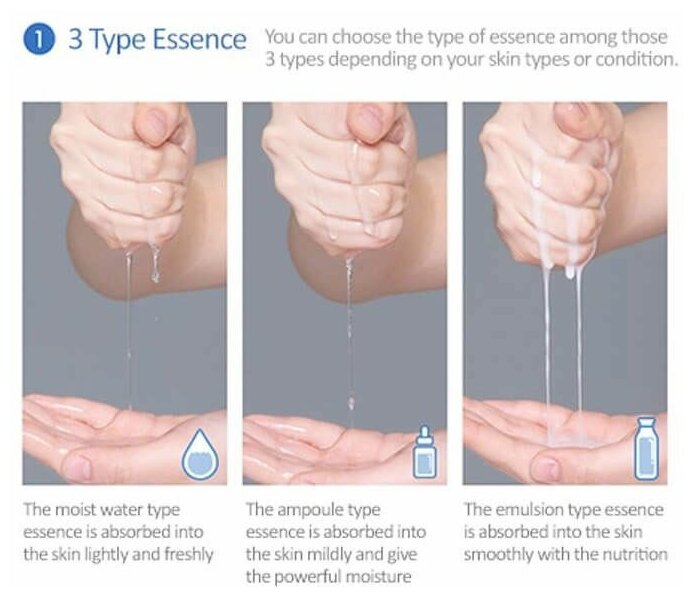 1 3 Type Essence You can choose the type of essence among those 3 types depending on your skin types or condition.

The moist water type essence is absorbed into the skin lightly and freshly

The ampoule type essence is absorbed into the skin mildly and give the powerful moisture

The emulsion type essence is absorbed into the skin smoothly with the nutrition